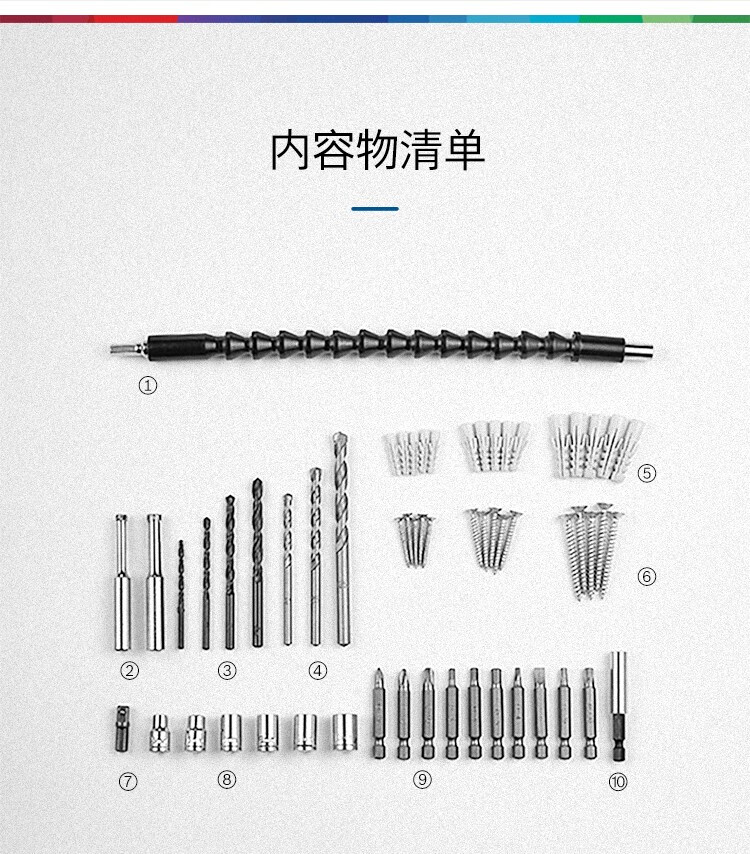 内容物清单

①

⑤

⑥

②    ③    ④

⑦    ⑧    ⑨    ⑩